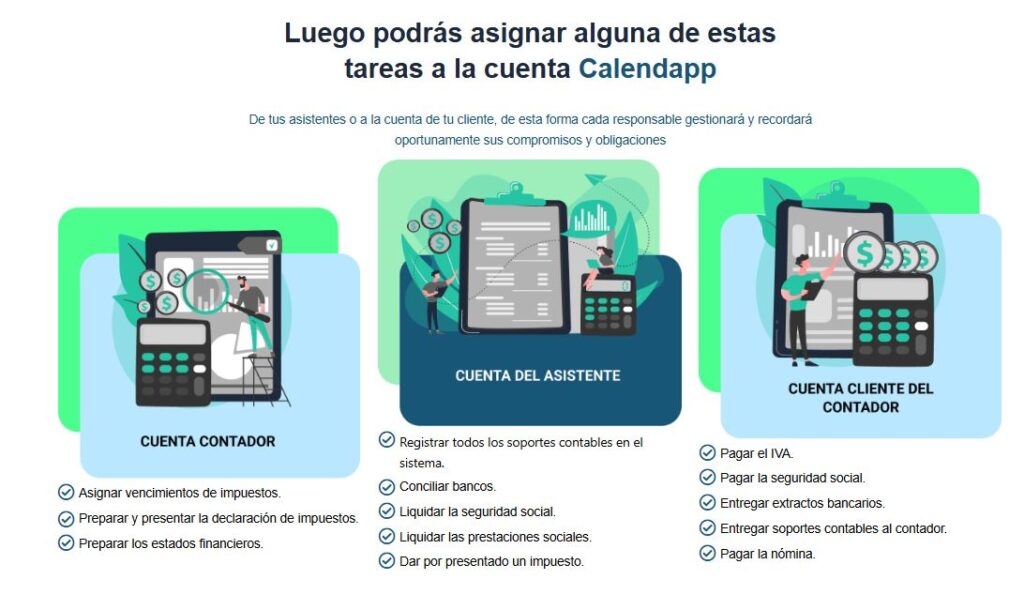 Luego podrás asignar alguna de estas tareas a la cuenta Calendapp

De tus asistentes o a la cuenta de tu cliente, de esta forma cada responsable gestionará y recordará oportunamente sus compromisos y obligaciones

CUENTA CONTADOR

Asignar vencimientos de impuestos.
Preparar y presentar la declaración de impuestos.
Preparar los estados financieros.

CUENTA DEL ASISTENTE

Registrar todos los soportes contables en el sistema.
Conciliar bancos.
Liquidar la seguridad social.
Liquidar las prestaciones sociales.
Dar por presentado un impuesto.

CUENTA CLIENTE DEL CONTADOR

Pagar el IVA.
Pagar la seguridad social.
Entregar extractos bancarios.
Entregar soportes contables al contador.
Pagar la nómina.